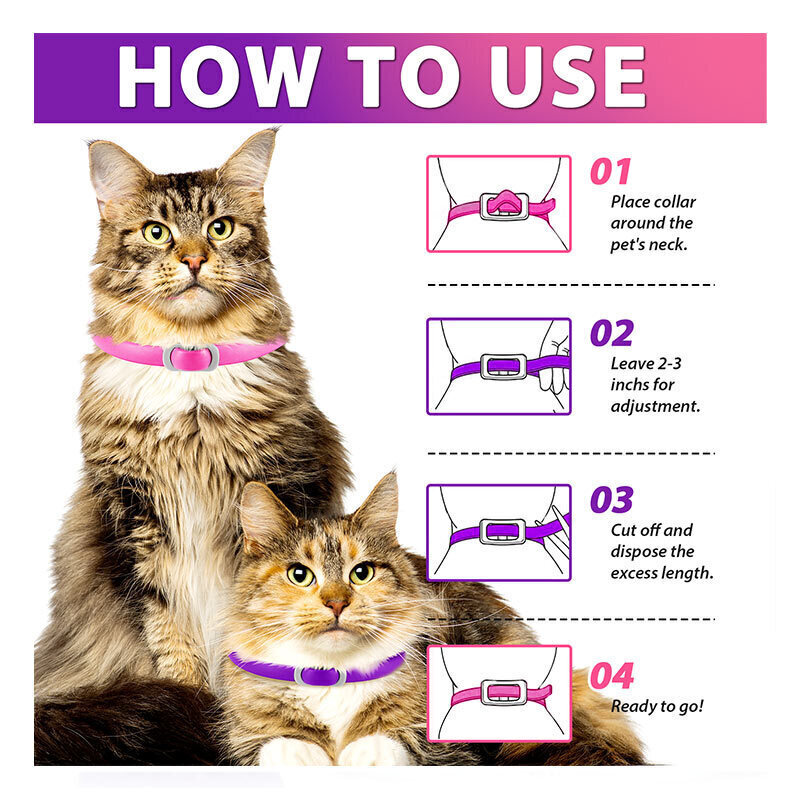 HOW TO USE

01
Place collar around the pet's neck.

02
Leave 2-3 inchs for adjustment.

03
Cut off and dispose the excess length.

04
Ready to go!