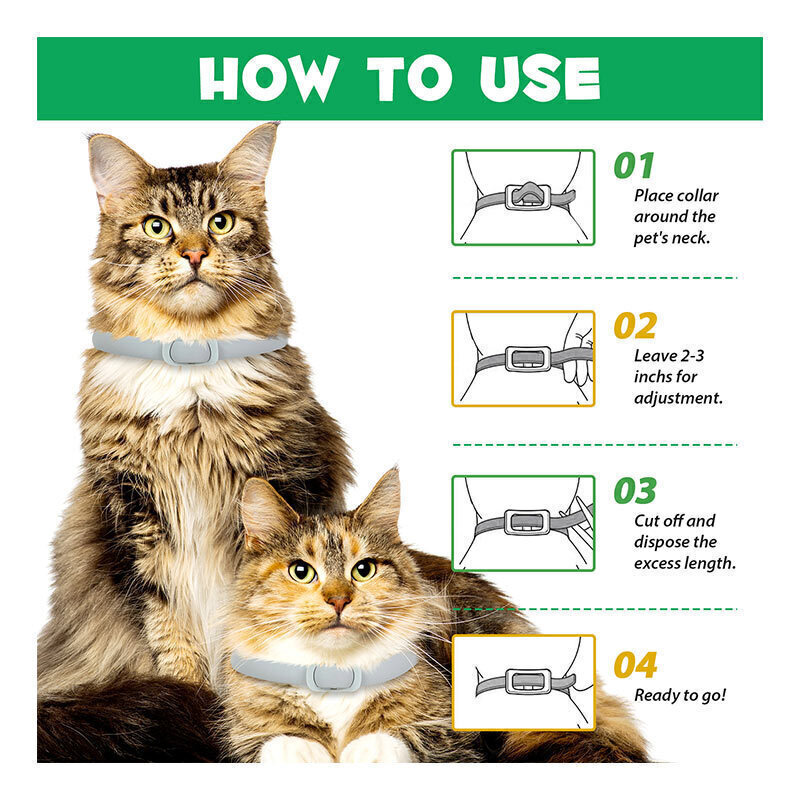 HOW TO USE

01
Place collar around the pet's neck.

02
Leave 2-3 inchs for adjustment.

03
Cut off and dispose the excess length.

04
Ready to go!